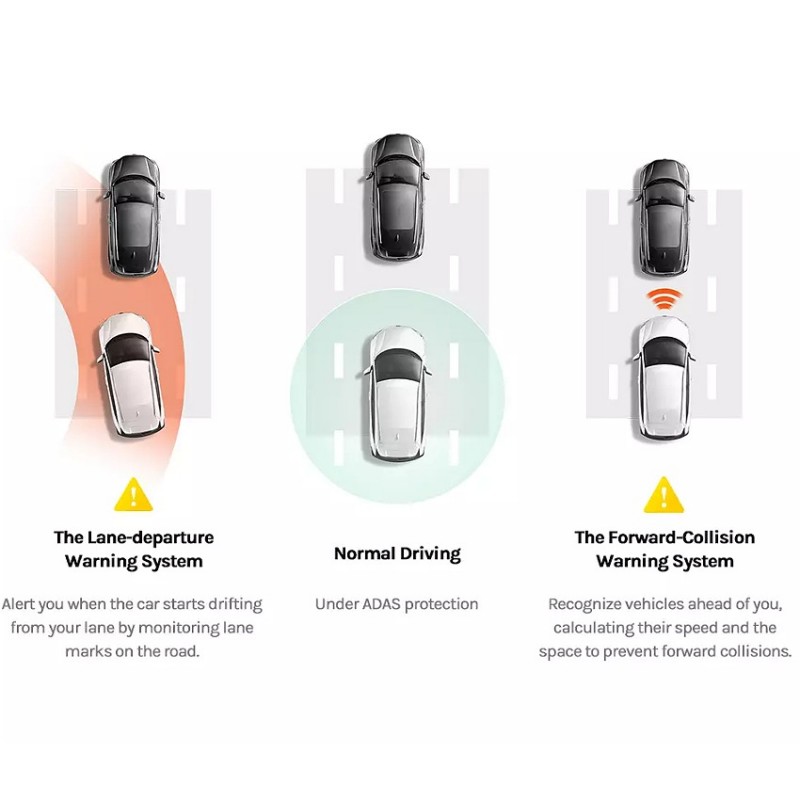 The Lane-departure Warning System

Alert you when the car starts drifting from your lane by monitoring lane marks on the road.

Normal Driving

Under ADAS protection

The Forward-Collision Warning System

Recognize vehicles ahead of you, calculating their speed and the space to prevent forward collisions.